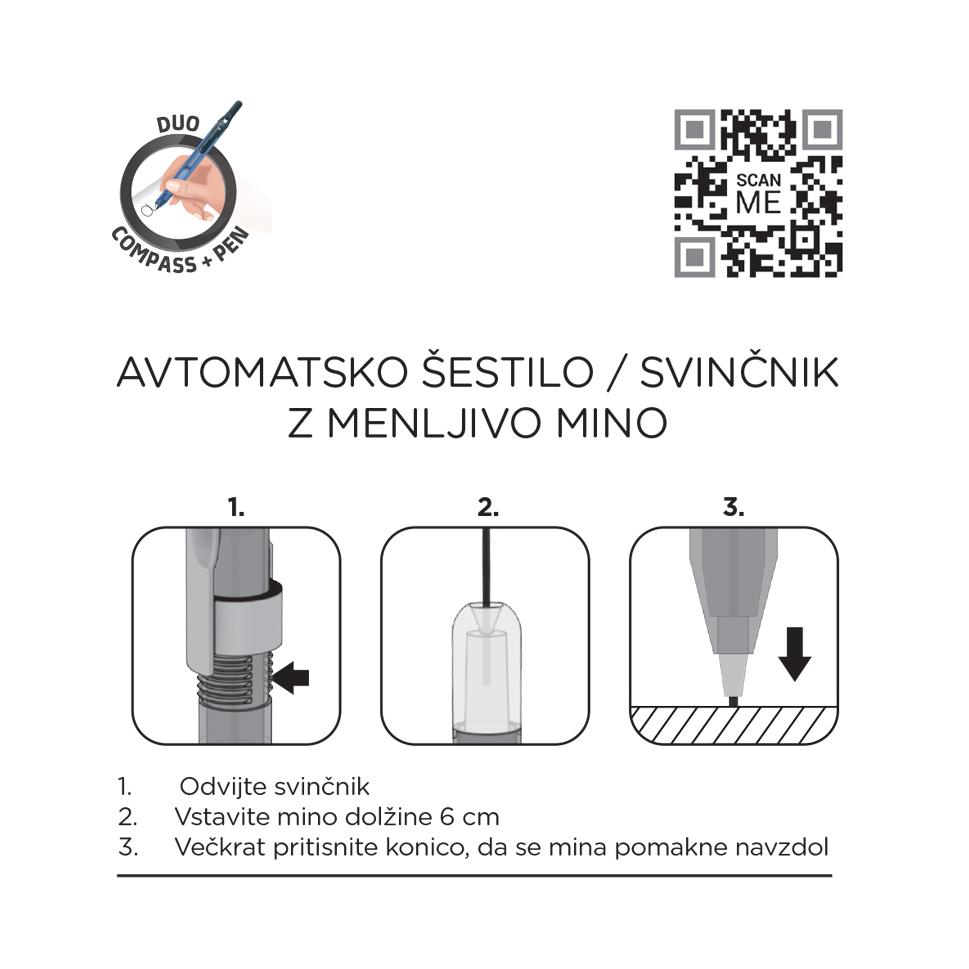 DUO
COMPASS + PEN

SCAN ME

AVTOMATSKO ŠESTILO / SVINČNIK Z MENLJIVO MINO

1.

2.

3.

1. Odvijte svinčnik
2. Vstavite mino dolžine 6 cm
3. Večkrat pritisnite konico, da se mina pomakne navzdol